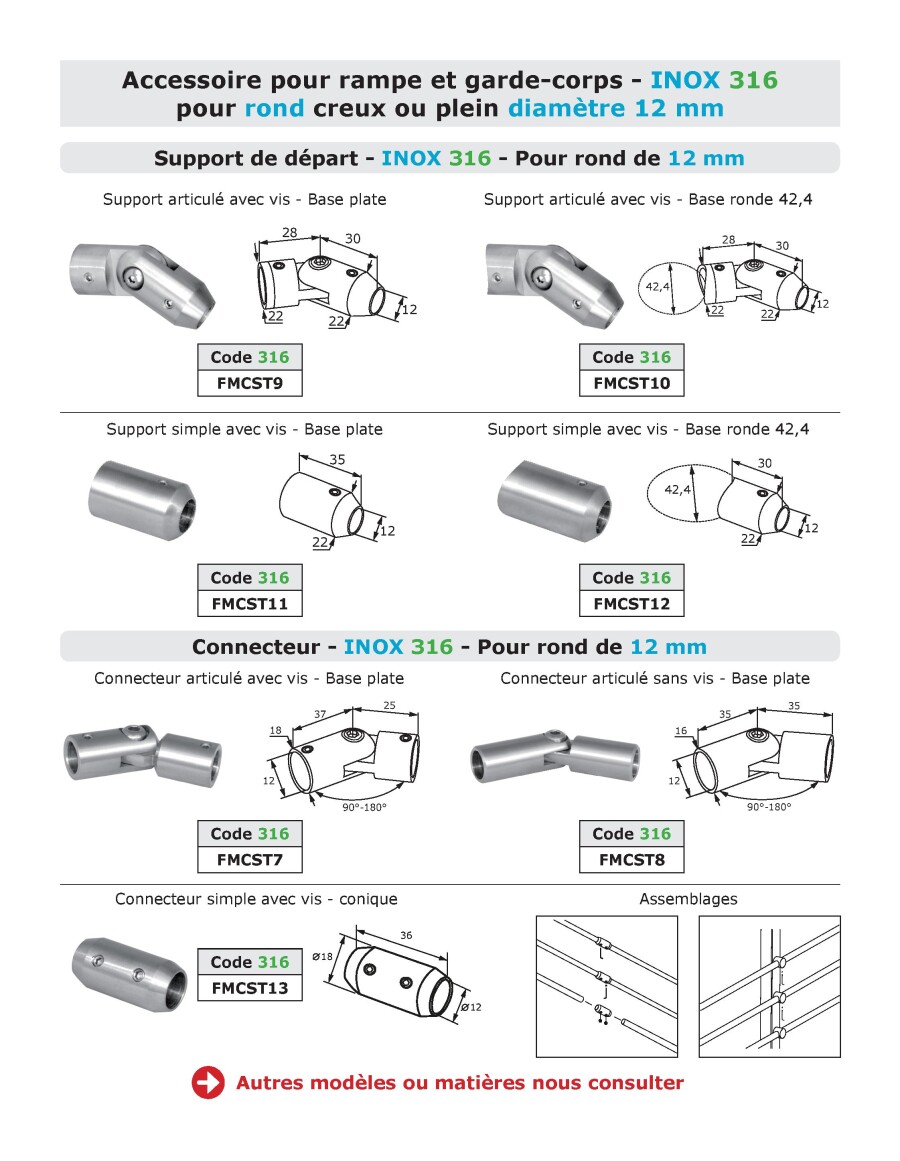 Accessoire pour rampe et garde-corps - INOX 316
pour rond creux ou plein diamètre 12 mm

Support de départ - INOX 316 - Pour rond de 12 mm

Support articulé avec vis - Base plate

28
30
22
22
12

| Code 316 |
|---|
| FMCST9 |

Support articulé avec vis - Base ronde 42,4

28
30
42,4
22
22
12

| Code 316 |
|---|
| FMCST10 |

Support simple avec vis - Base plate

35
22
12

| Code 316 |
|---|
| FMCST11 |

Support simple avec vis - Base ronde 42,4

30
42,4
22
12

| Code 316 |
|---|
| FMCST12 |

Connecteur - INOX 316 - Pour rond de 12 mm

Connecteur articulé avec vis - Base plate

37
25
18
12
90°-180°

| Code 316 |
|---|
| FMCST7 |

Connecteur articulé sans vis - Base plate

35
35
16
12
90°-180°

| Code 316 |
|---|
| FMCST8 |

Connecteur simple avec vis - conique

| Code 316 |
|---|
| FMCST13 |

36
Ø18
Ø12

Assemblages

Autres modèles ou matières nous consulter